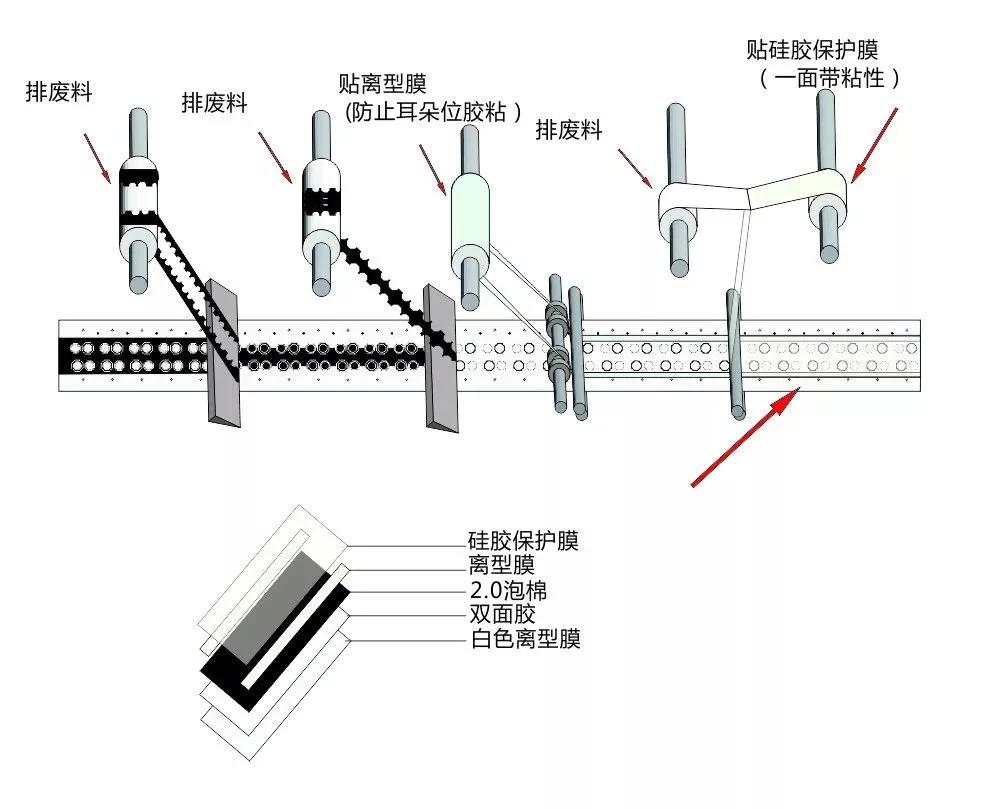 排废料

排废料

贴离型膜
(防止耳朵位胶粘)

排废料

贴硅胶保护膜
(一面带粘性)

硅胶保护膜
离型膜
2.0泡棉
双面胶
白色离型膜